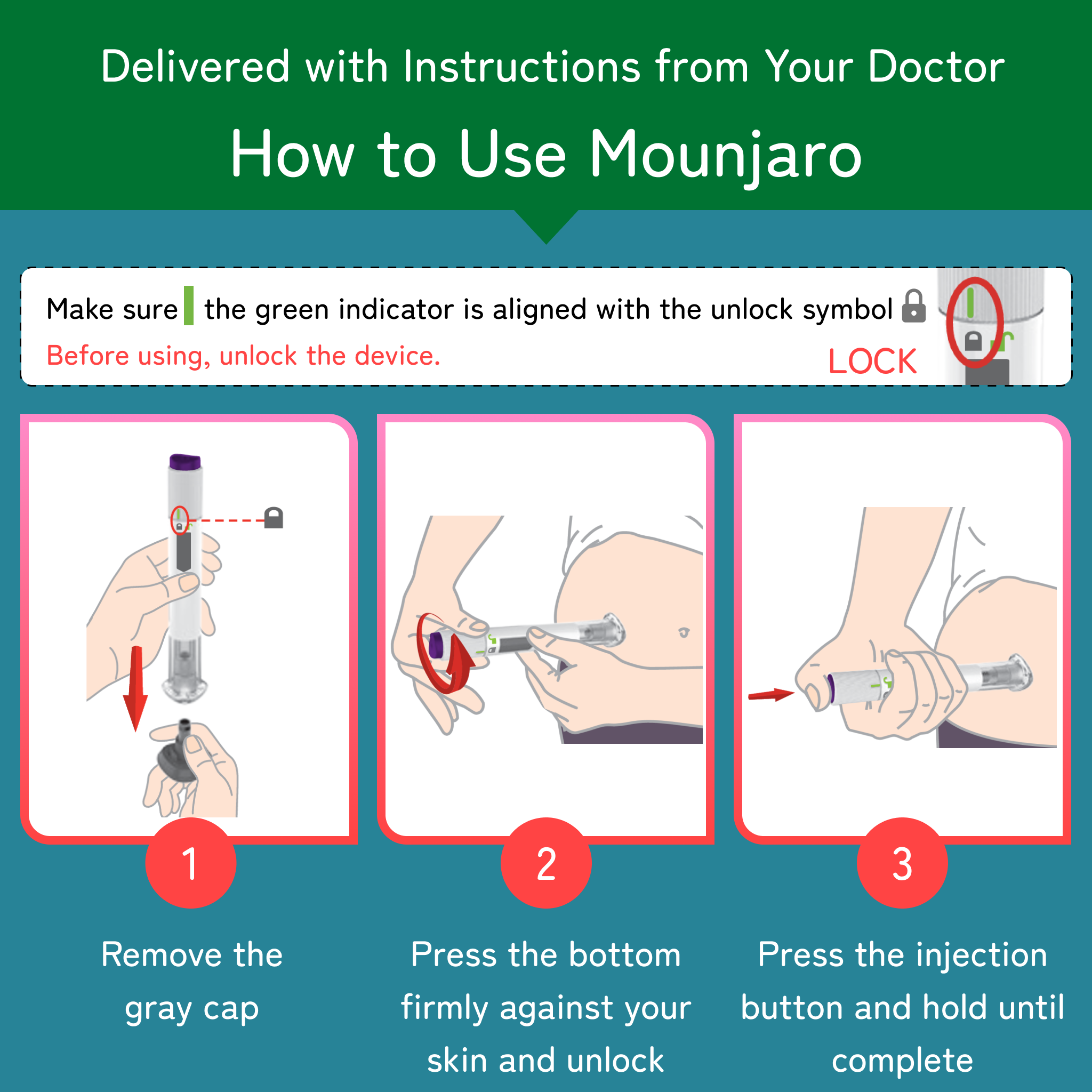 Delivered with Instructions from Your Doctor

How to Use Mounjaro

Make sure the green indicator is aligned with the unlock symbol

Before using, unlock the device.

LOCK

1

Remove the gray cap

2

Press the bottom firmly against your skin and unlock

3

Press the injection button and hold until complete