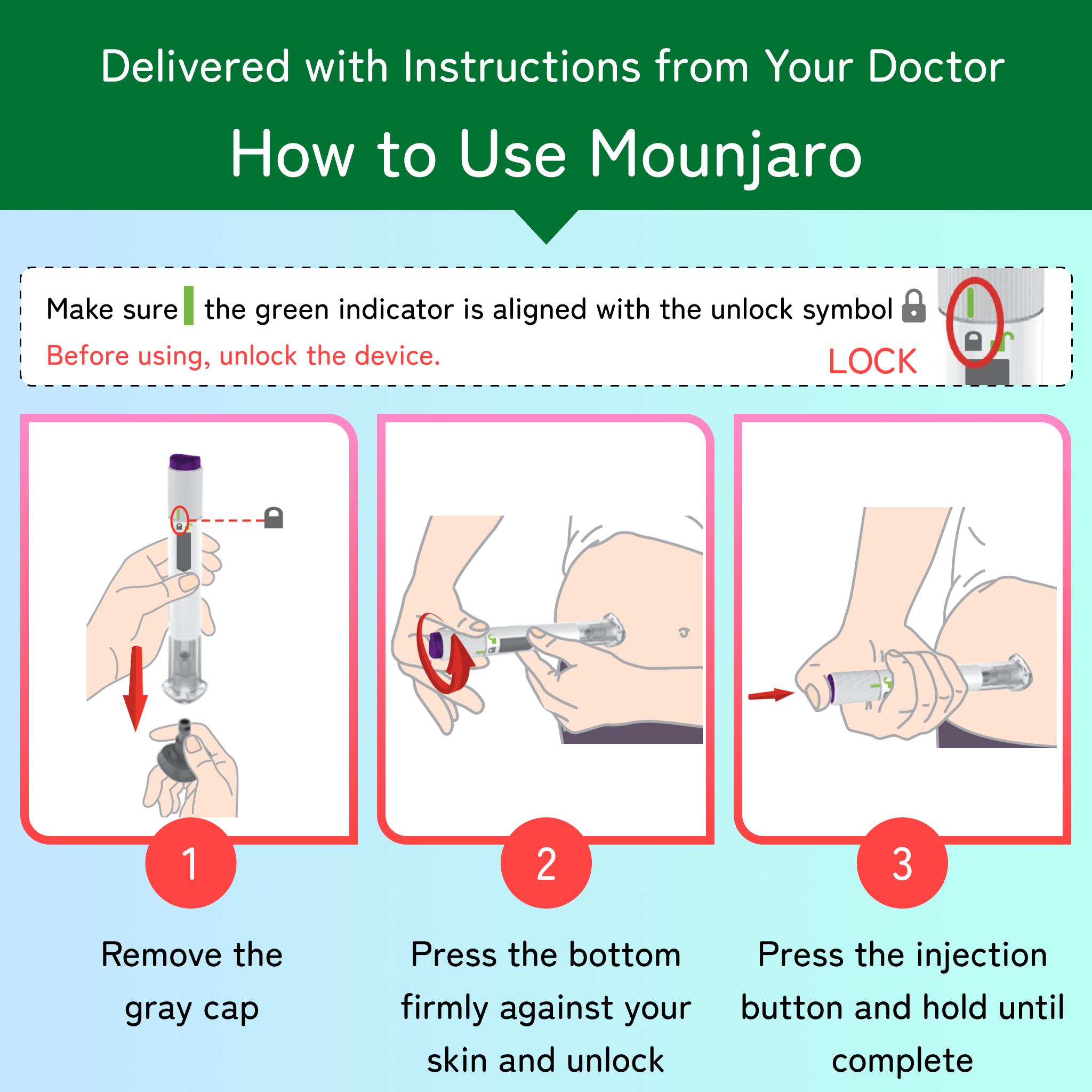 Delivered with Instructions from Your Doctor

How to Use Mounjaro

Make sure the green indicator is aligned with the unlock symbol

Before using, unlock the device.

LOCK

1

Remove the gray cap

2

Press the bottom firmly against your skin and unlock

3

Press the injection button and hold until complete